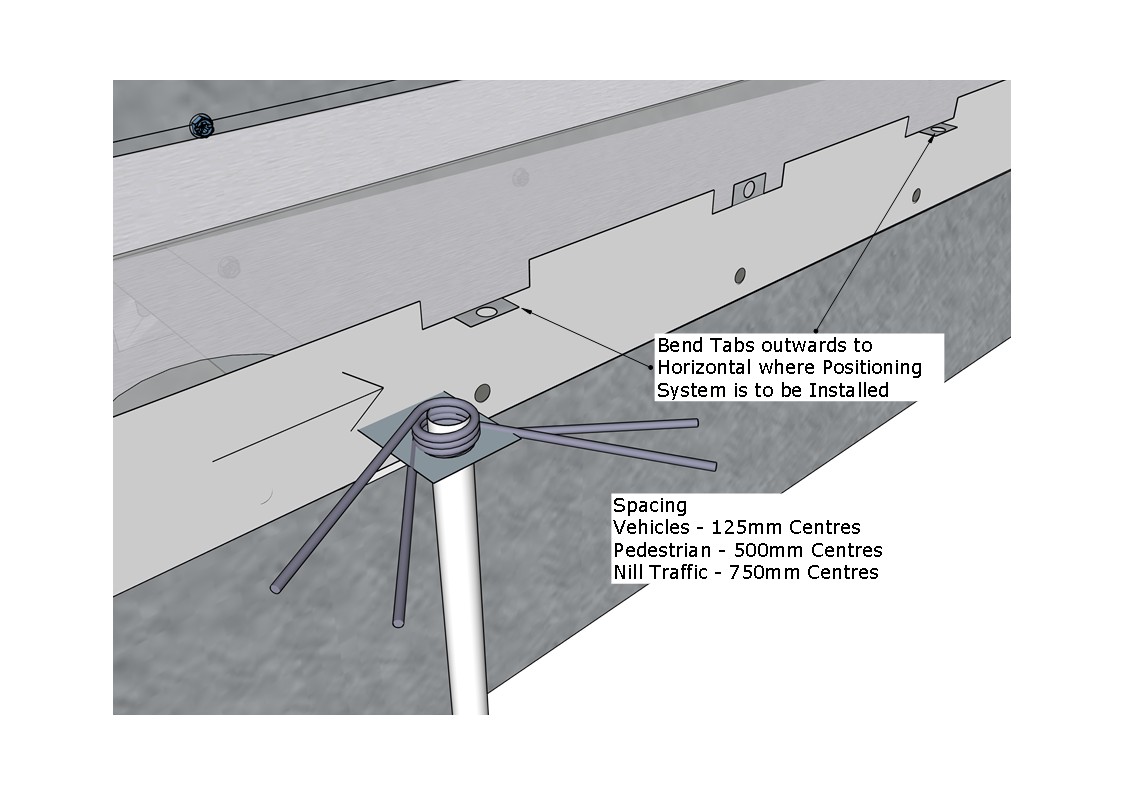 Bend Tabs outwards to Horizontal where Positioning System is to be Installed

Spacing
Vehicles - 125mm Centres
Pedestrian - 500mm Centres
Nill Traffic - 750mm Centres